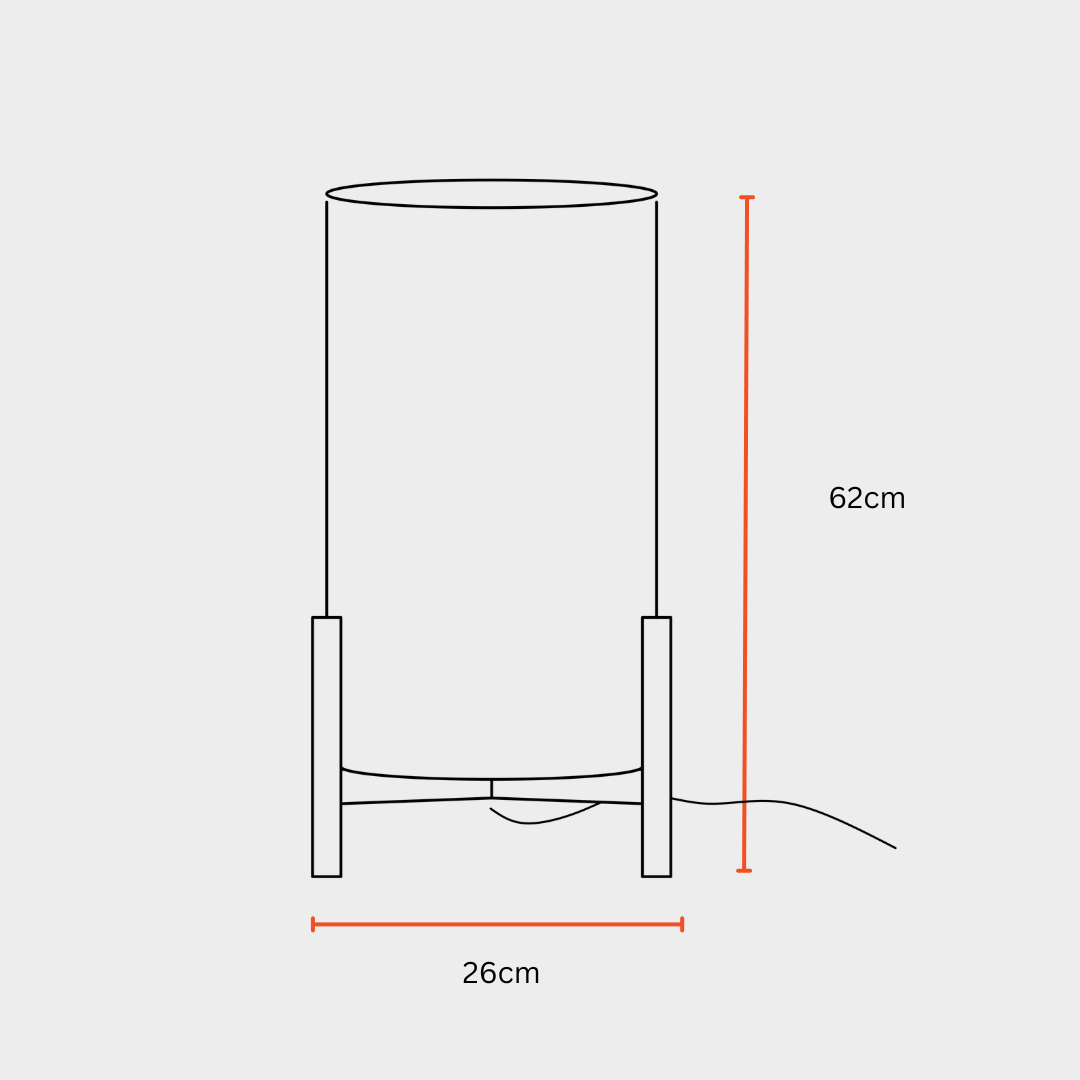 62cm

26cm